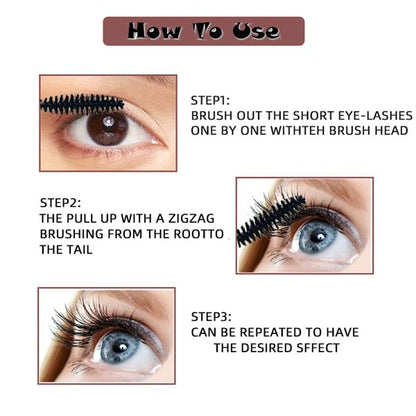 How To Use

STEP1:
BRUSH OUT THE SHORT EYE-LASHES ONE BY ONE WITHTEH BRUSH HEAD

STEP2:
THE PULL UP WITH A ZIGZAG BRUSHING FROM THE ROOTTO THE TAIL

STEP3:
CAN BE REPEATED TO HAVE THE DESIRED SFFECT